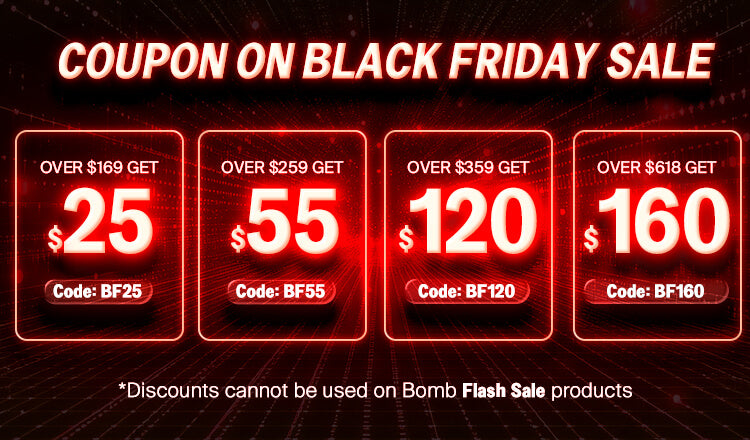 COUPON ON BLACK FRIDAY SALE

OVER $169 GET
$25
Code: BF25

OVER $259 GET
$55
Code: BF55

OVER $359 GET
$120
Code: BF120

OVER $618 GET
$160
Code: BF160

*Discounts cannot be used on Bomb Flash Sale products